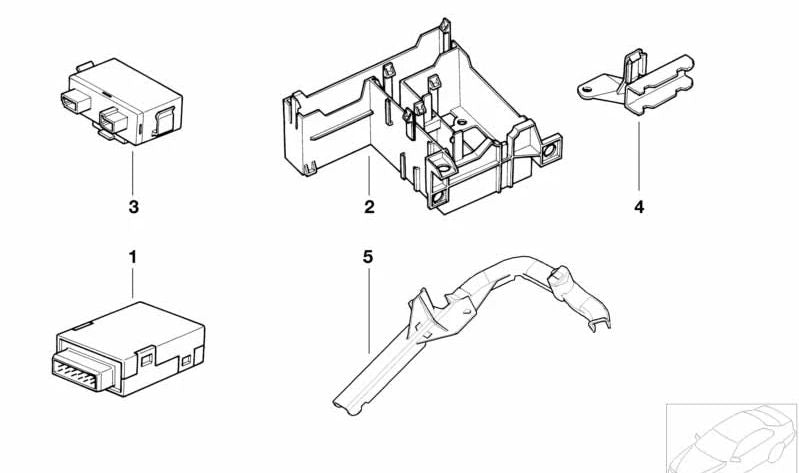 3
2
4
1
5