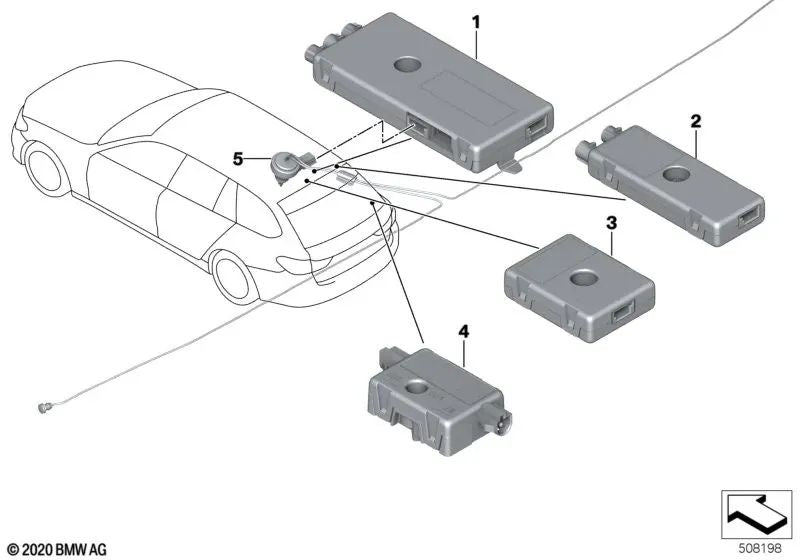 1
2
5
3
4
© 2020 BMW AG
508198