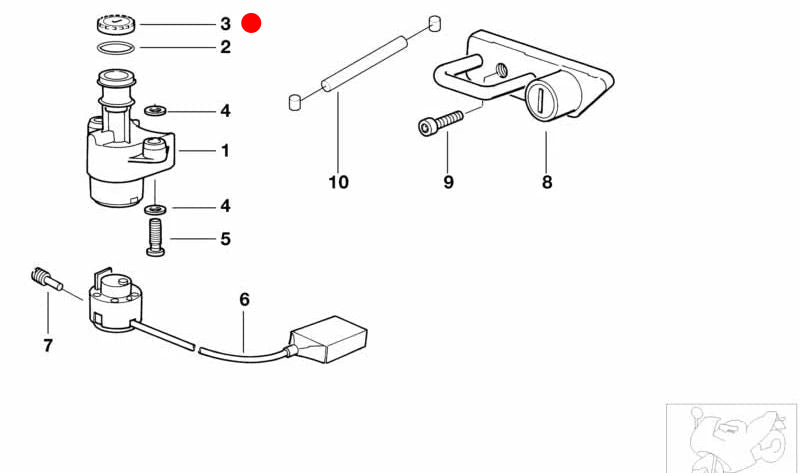 3
2
4
1
4
5
10
9
8
6
7