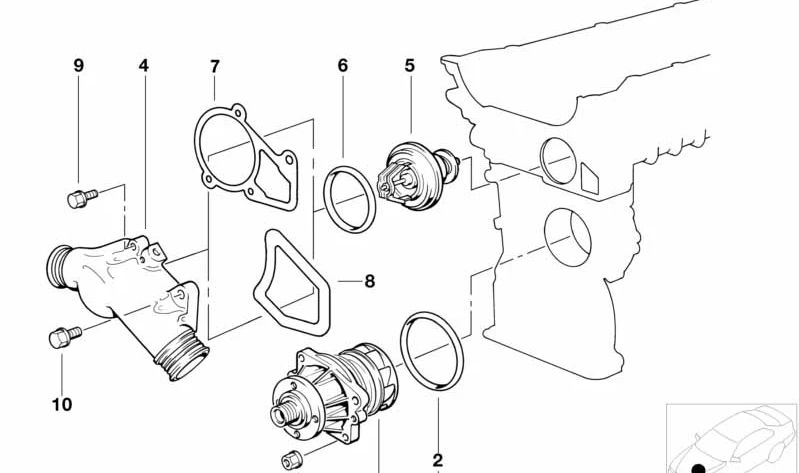 9
4
7
6
5
8
10
2