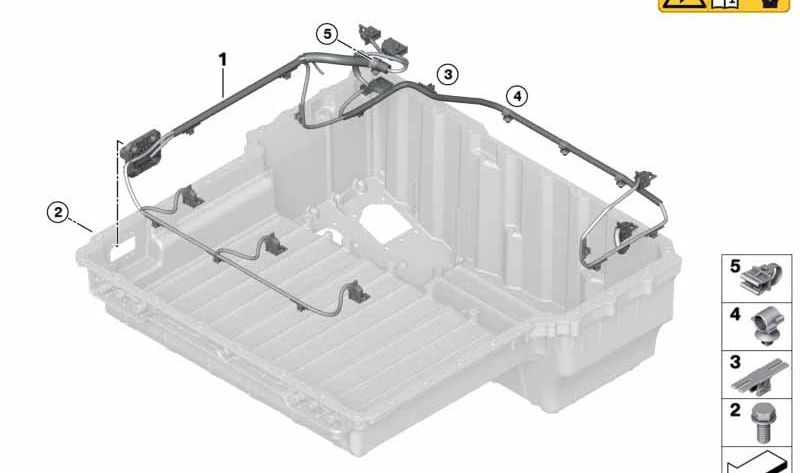 1
5
3
4
2
5
4
3
2