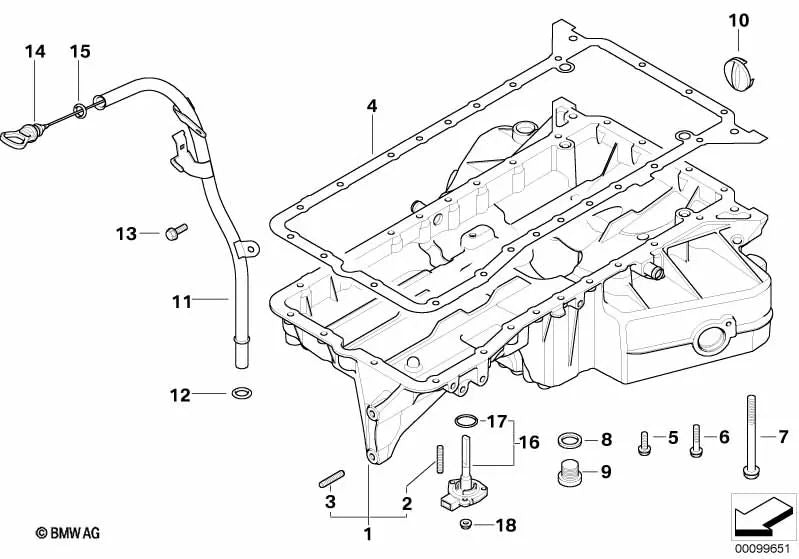 14
15
10
4
13
11
12
17
16
8
5
6
7
9
3
2
1
18
© BMW AG
00099651