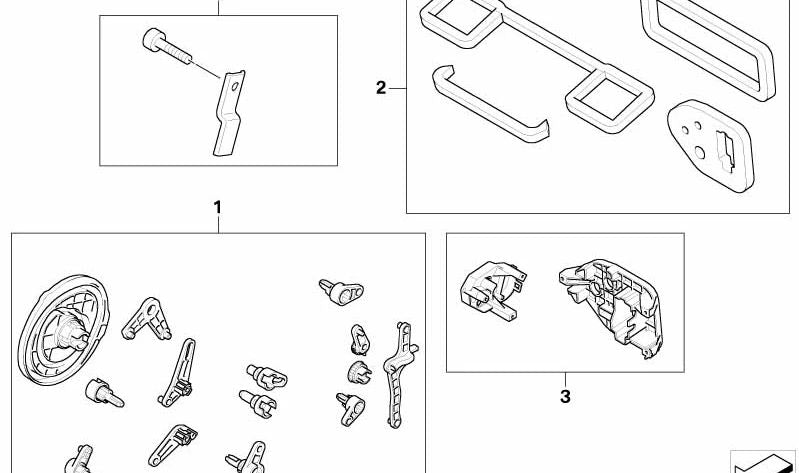 2

1

3