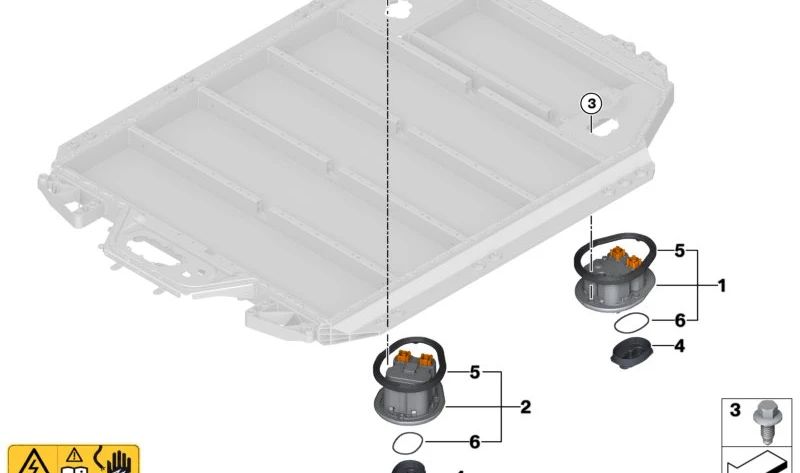 3
5
1
6
4
5
2
6
3