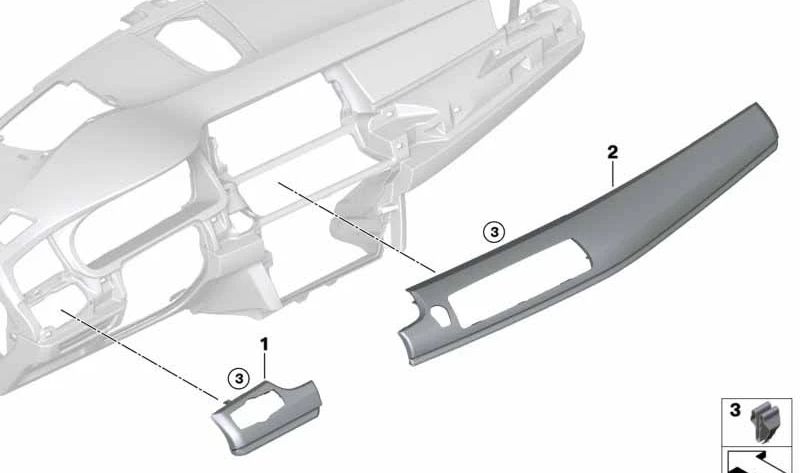 2
3
1
3
3