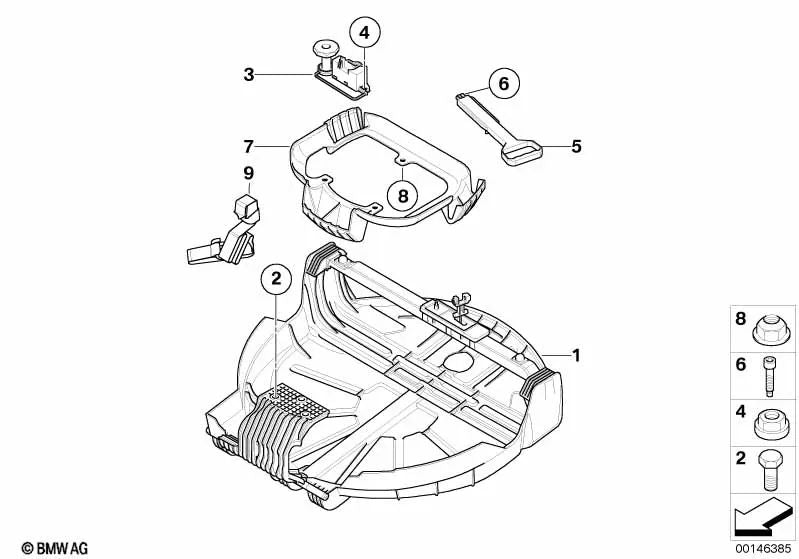 4
3
6
7
5
9
8
2
1
8
6
4
2
© BMW AG
00146385