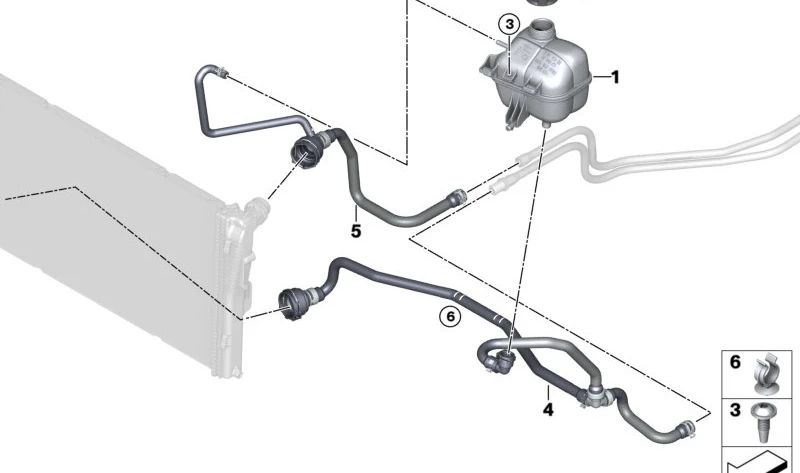 3
1
5
6
4
6
3