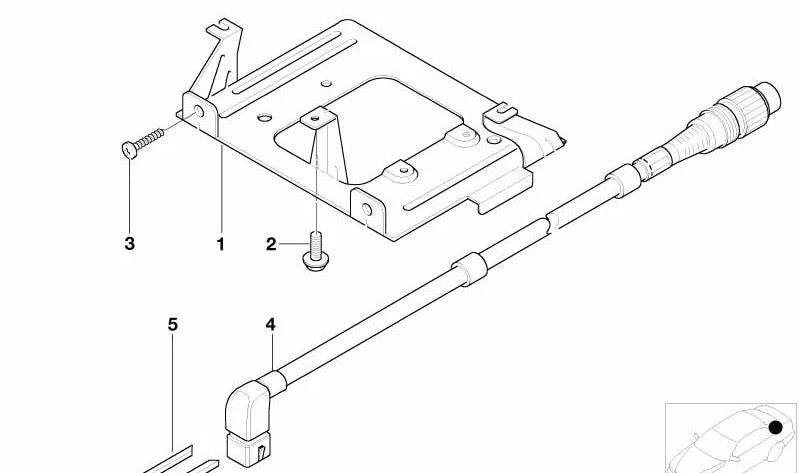 3
1
2
5
4