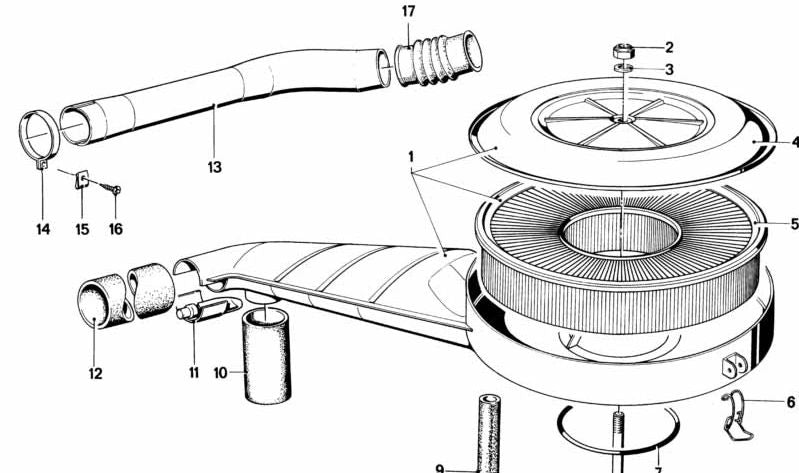 17
2
3
4
1
13
5
14
15
16
12
11
10
6
9
7