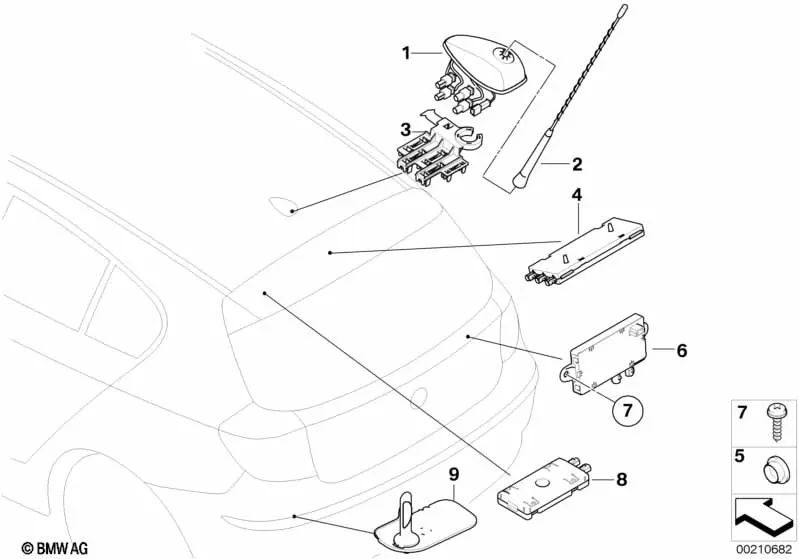 1
3
2
4
6
7
8
9
7
5
© BMW AG
00210682