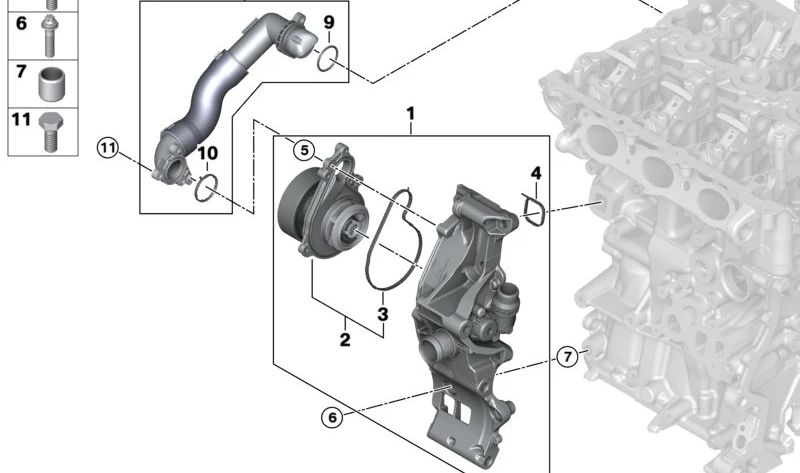 6
7
11
9
11
10
1
5
4
3
2
7
6