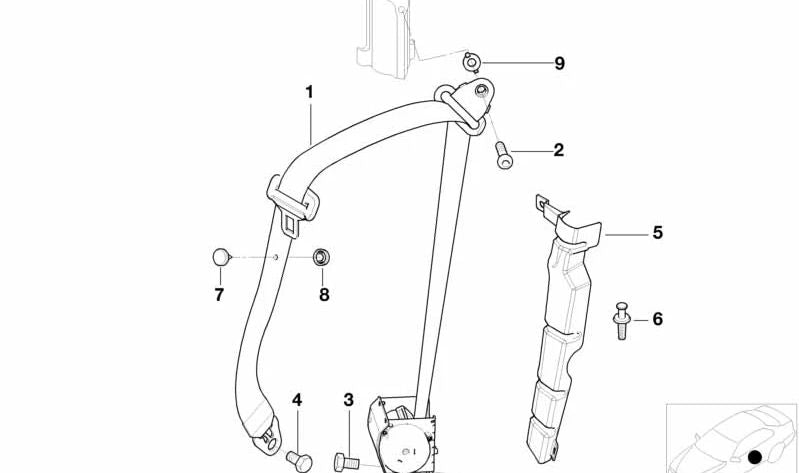 9
1
2
5
7
8
6
4
3