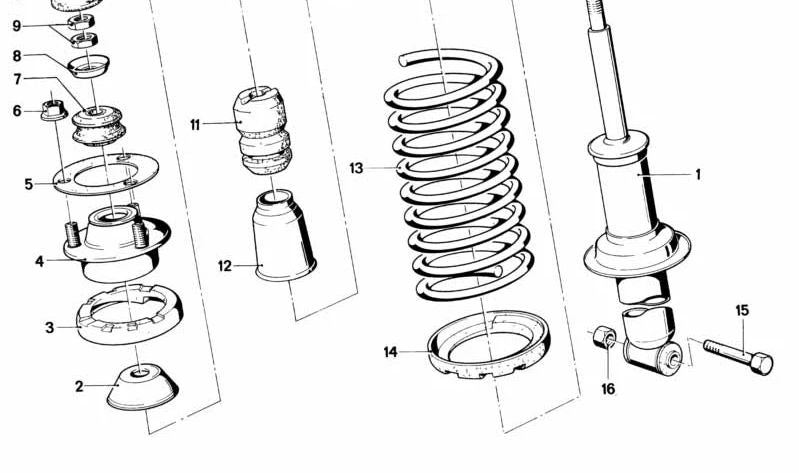 9
8
7
6
5
4
3
2
11
12
13
14
1
15
16