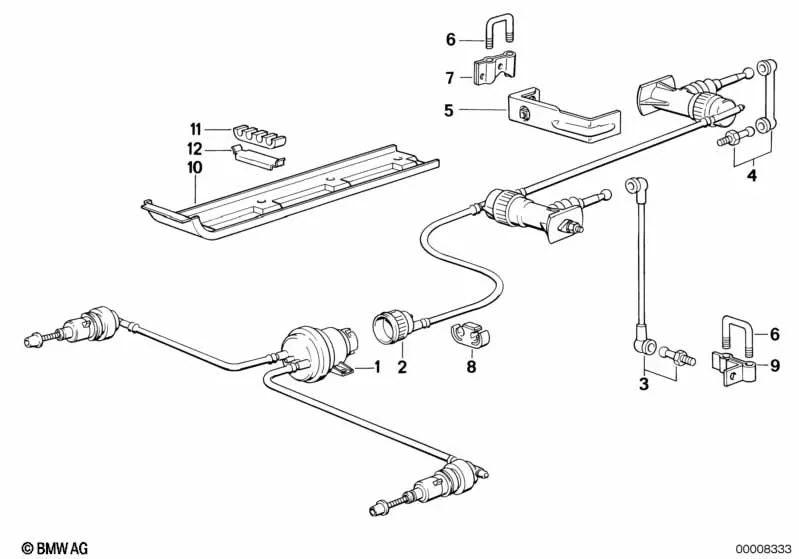 6
7
5
11
12
10
4
1
2
8
3
6
9
© BMW AG
00008333