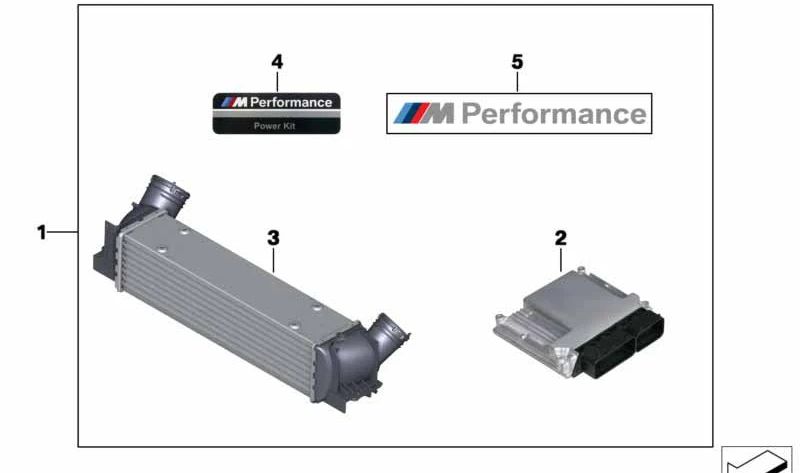 4

M Performance

Power Kit

5

M Performance

1

3

2