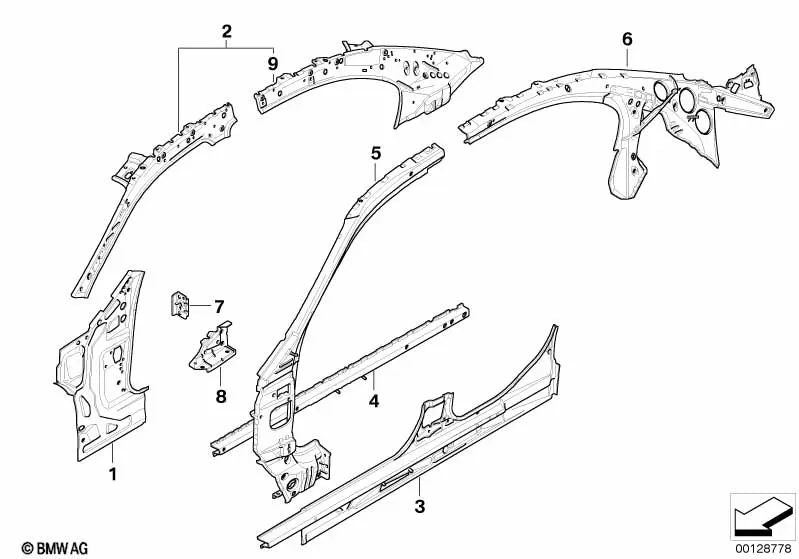 2
9
6
5
7
8
4
1
3
© BMW AG
00128778