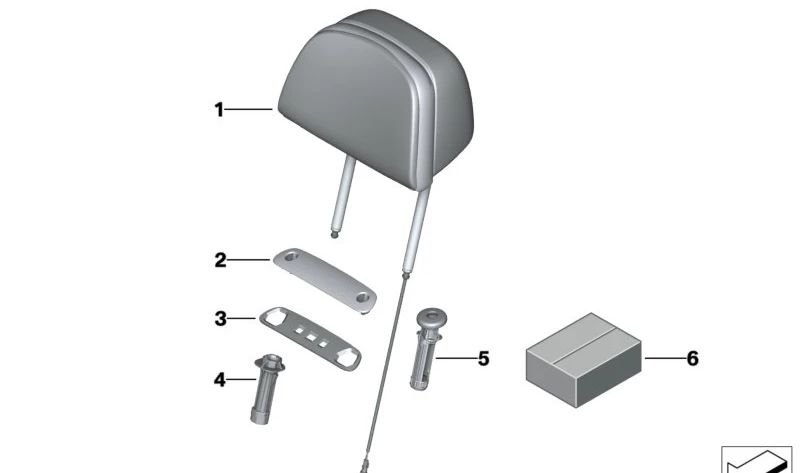 1
2
3
4
5
6