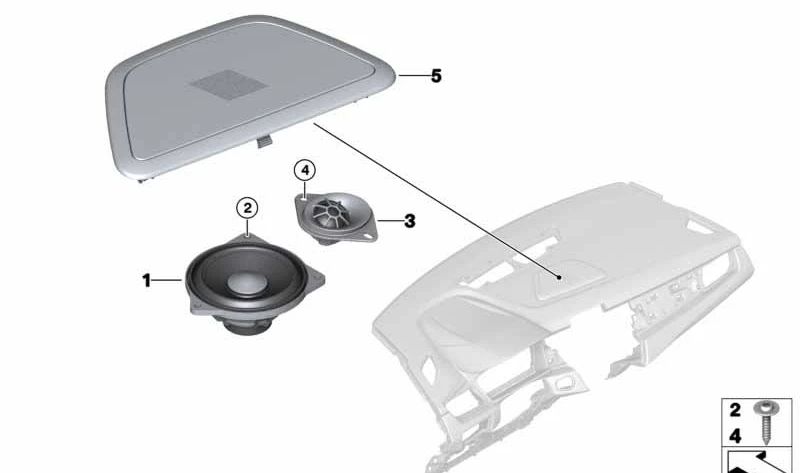 5
4
2
3
1
2
4