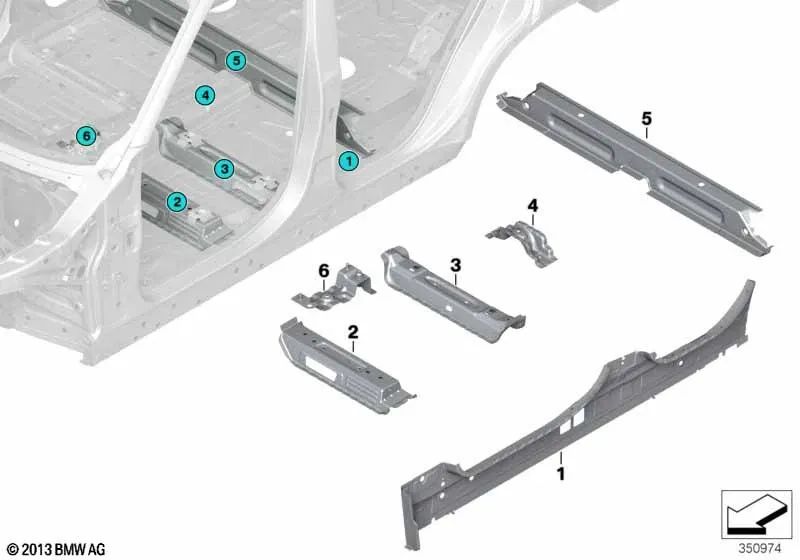 5
4
6
3
1
2
5
4
3
6
2
1
© 2013 BMW AG
350974