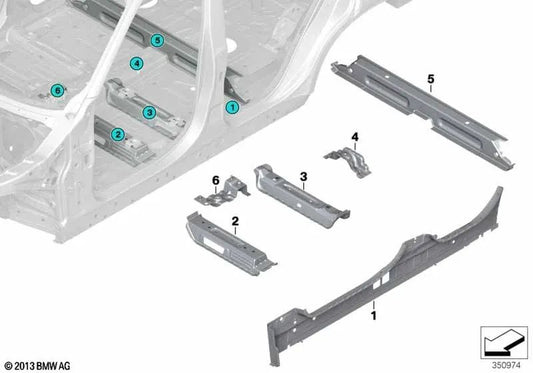 5
4
6
3
1
2
5
4
6
3
2
1
© 2013 BMW AG
350974