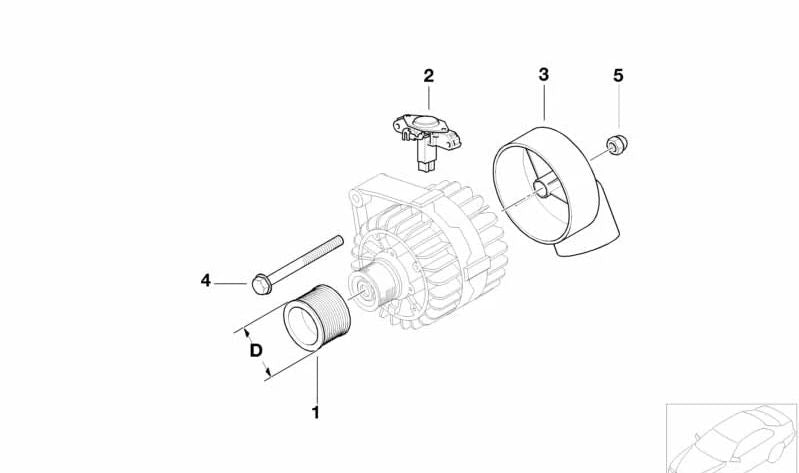 2
3
5
4
D
1