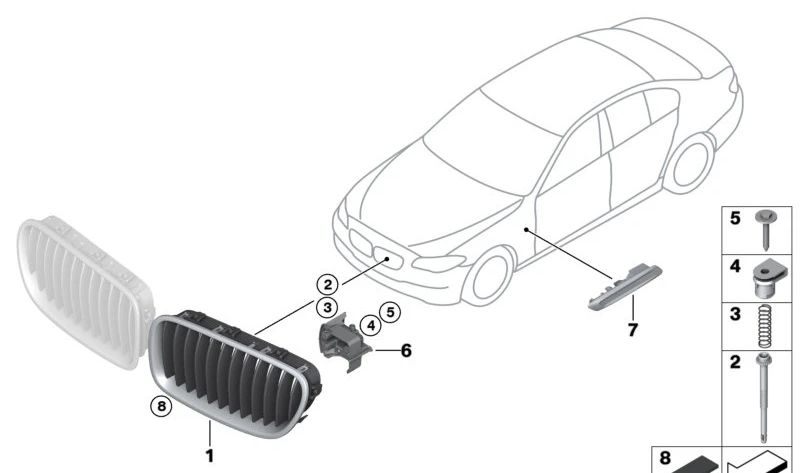 2
3
4
5
6
7
8
1
5
4
3
2
8