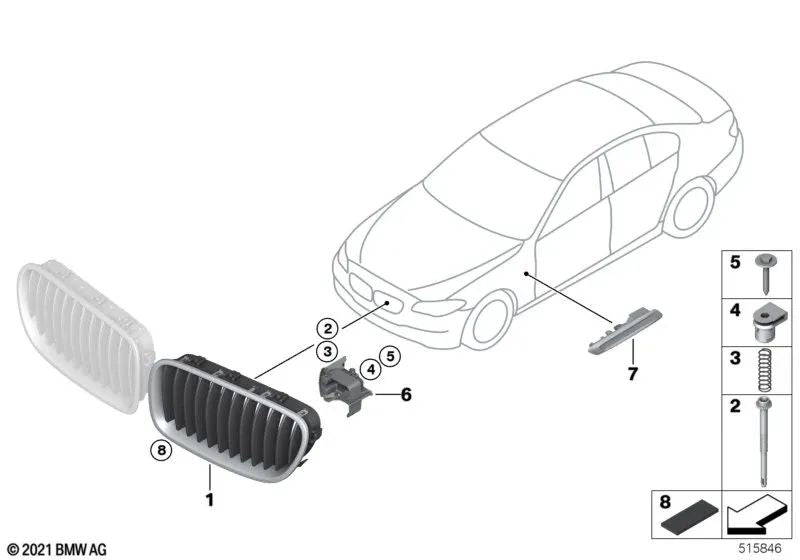 2
3
4
5
6
7
8
1
5
4
3
2
8
© 2021 BMW AG
515846