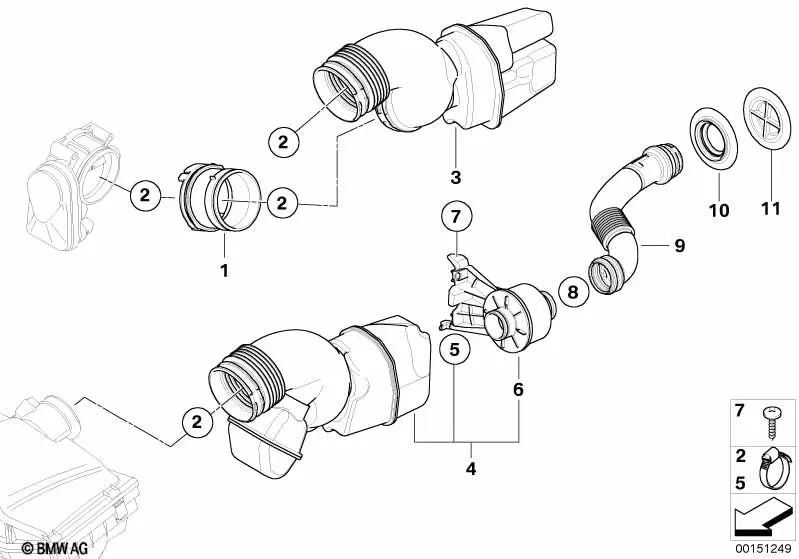 2
3
2
2
1
7
10
11
9
8
5
6
2
4
7
2
5
© BMW AG
00151249