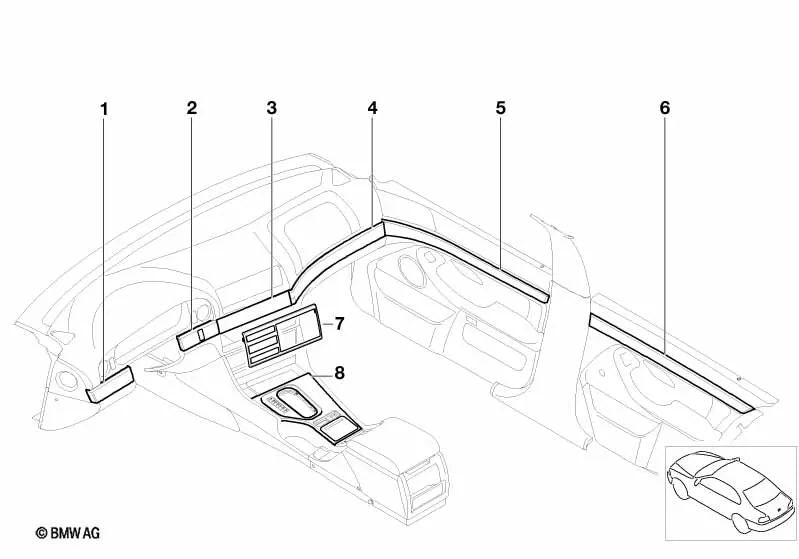 1
2
3
4
5
6
7
8

© BMW AG