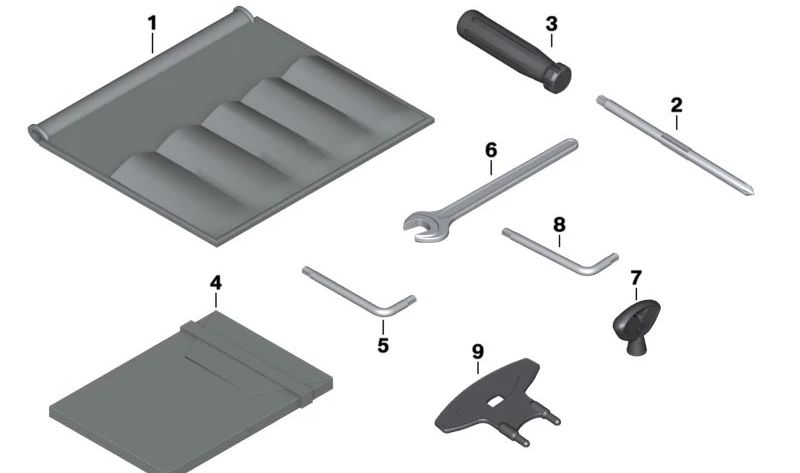 1
3
2
6
8
7
4
5
9