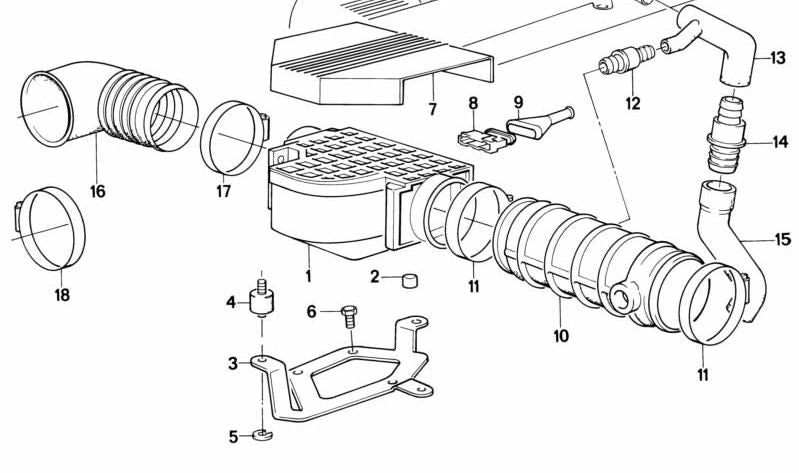 13
7
8
9
12
14
16
17
15
18
1
2
11
4
6
10
3
11
5