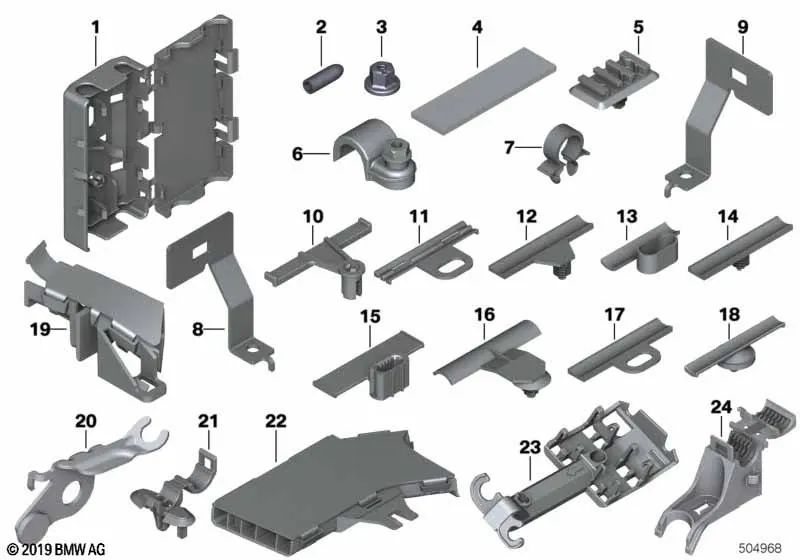 1
2
3
4
5
9
6
7
10
11
12
13
14
19
8
15
16
17
18
20
21
22
23
24
© 2019 BMW AG
504968