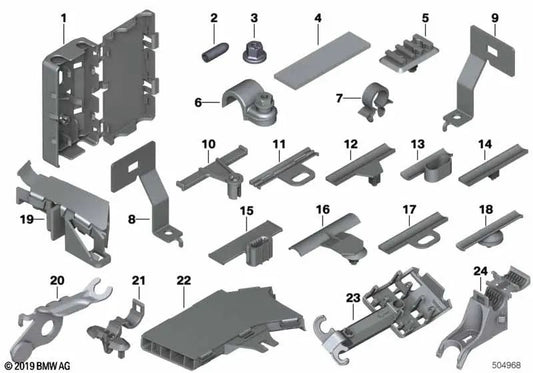 1
2
3
4
5
9
6
7
10
11
12
13
14
19
8
15
16
17
18
20
21
22
23
24
© 2019 BMW AG
504968