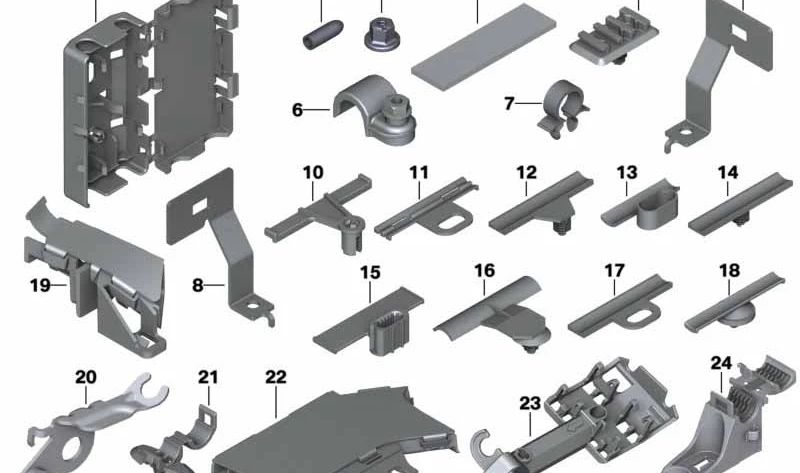 6
7
10
11
12
13
14
19
8
15
16
17
18
20
21
22
23
24