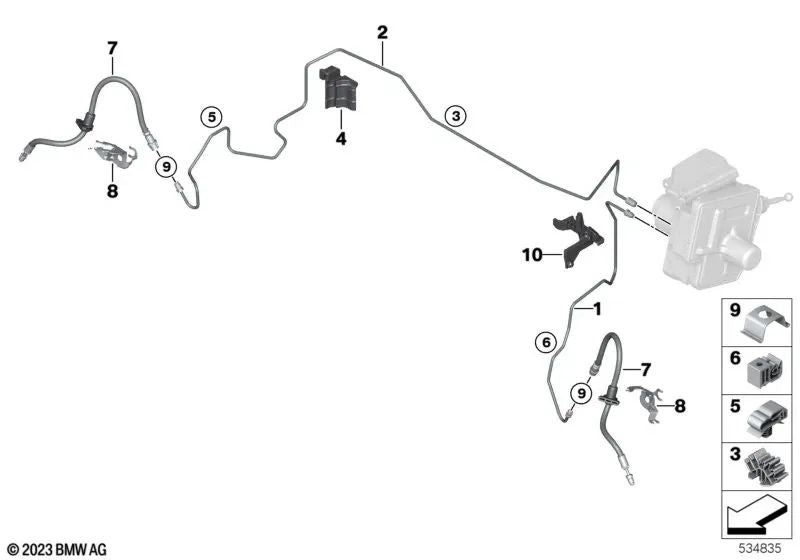 7
2
5
3
4
9
8
10
1
6
7
9
8
9
6
5
3
© 2023 BMW AG
534835