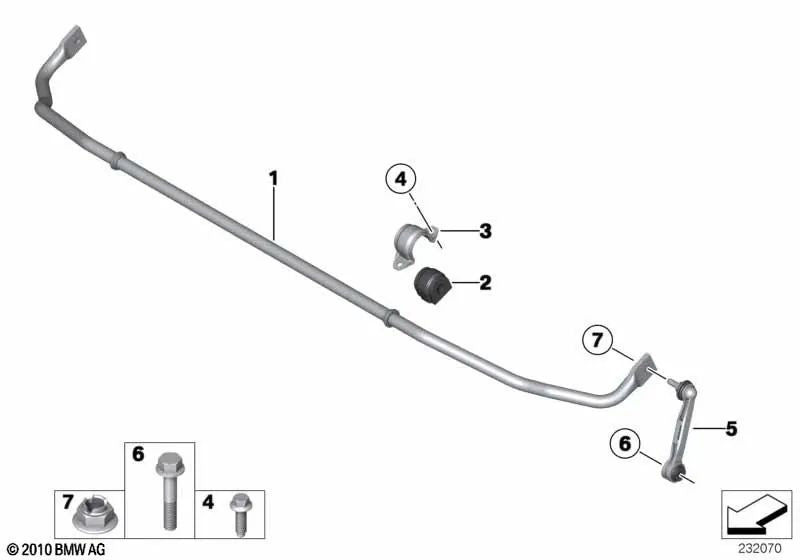 1
4
3
2
7
5
6
6
7
4
© 2010 BMW AG
232070