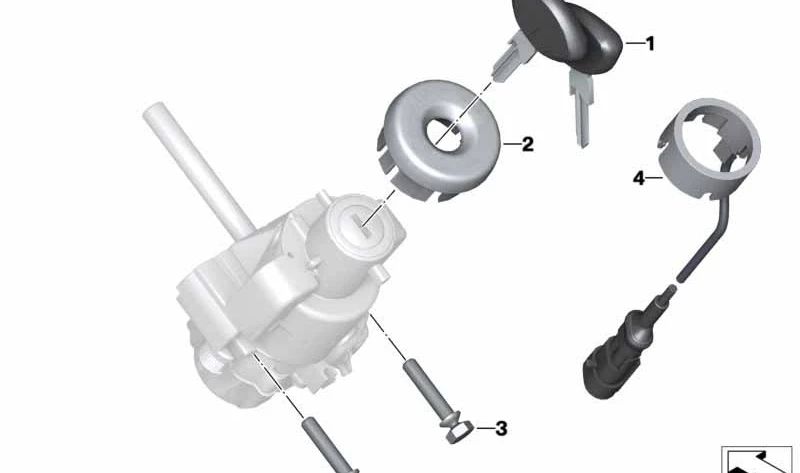 1
2
4
3