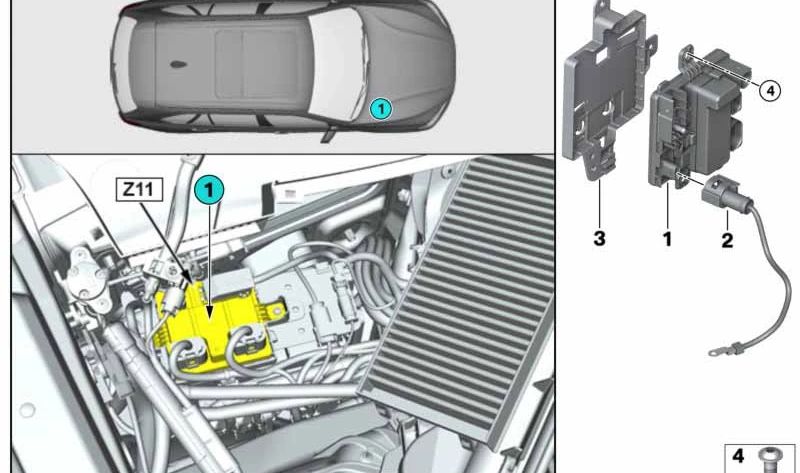 1

Z11

1

4

3

1

2

4