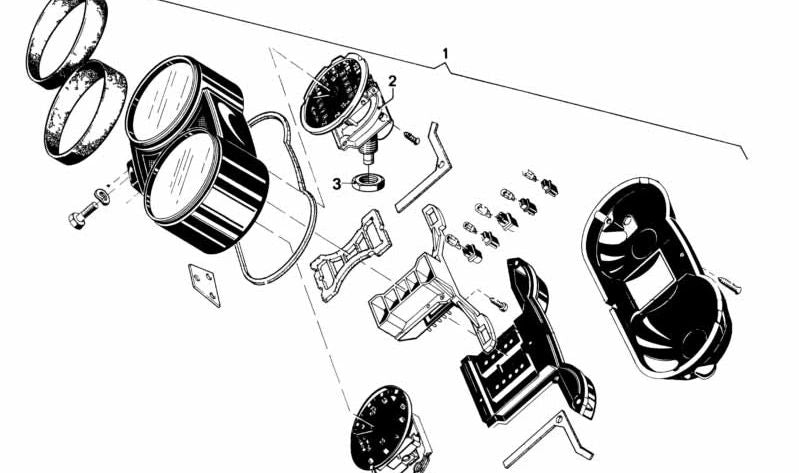 1
2
3