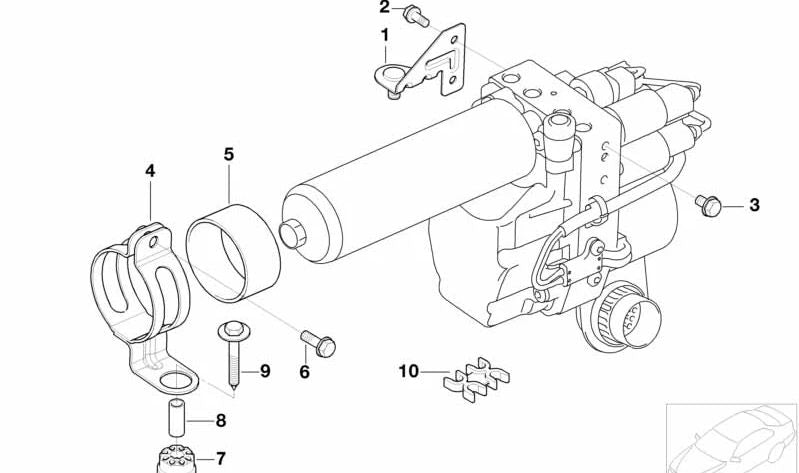 2
1
5
4
3
9
6
10
8
7