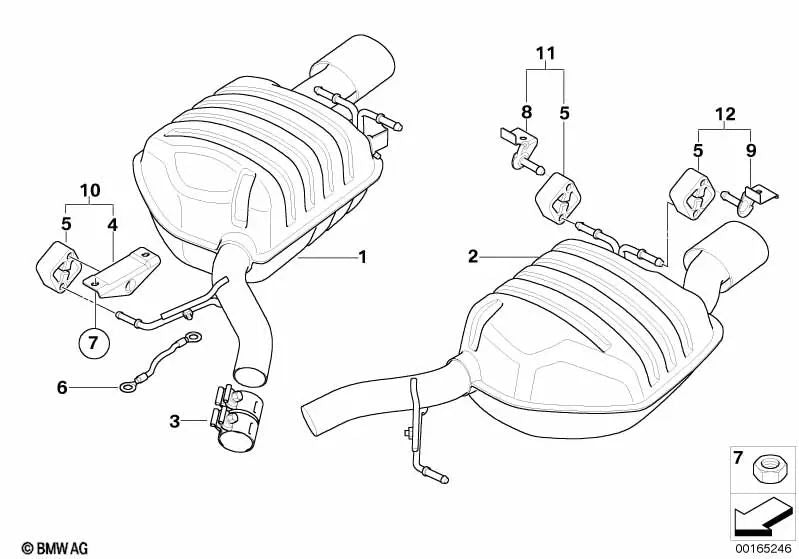 11
8
5
12
5
9
10
5
4
1
2
7
6
3
7
© BMW AG
00165246