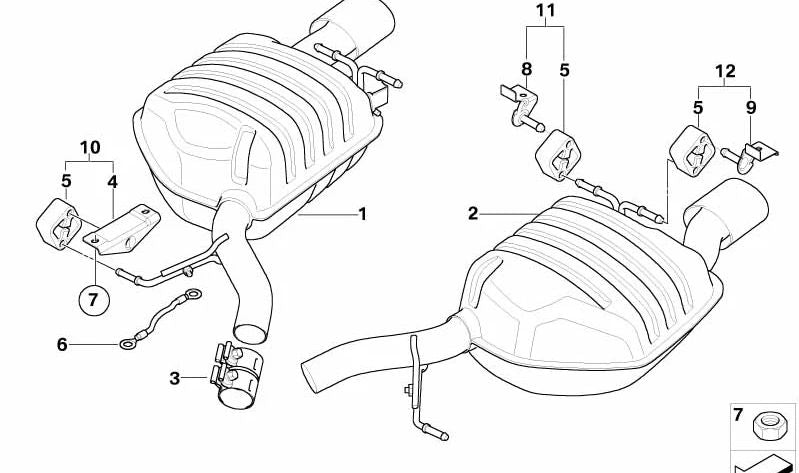 11
8
5
12
5
9
10
5
4
1
2
7
6
3
7