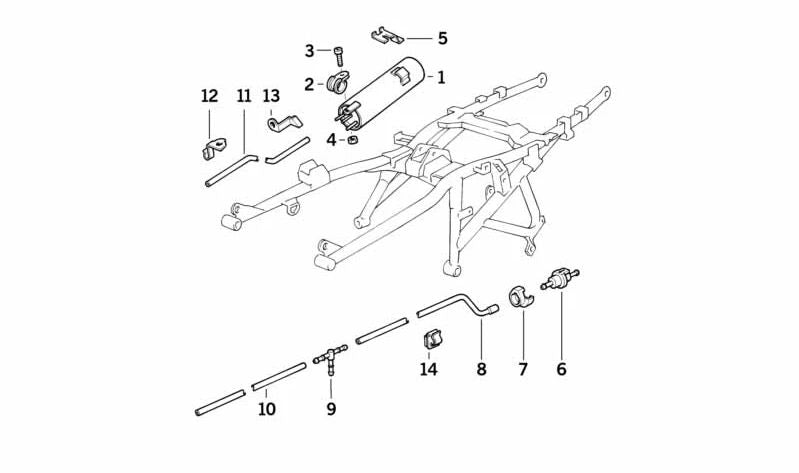 5
3
2
1
12
11
13
4
14
8
7
6
10
9