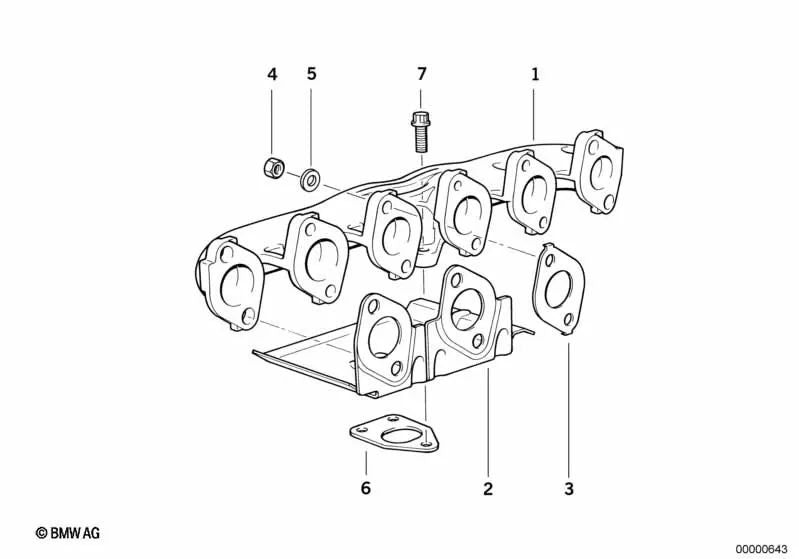 4 5 7 1

6 2 3

© BMW AG

00000643