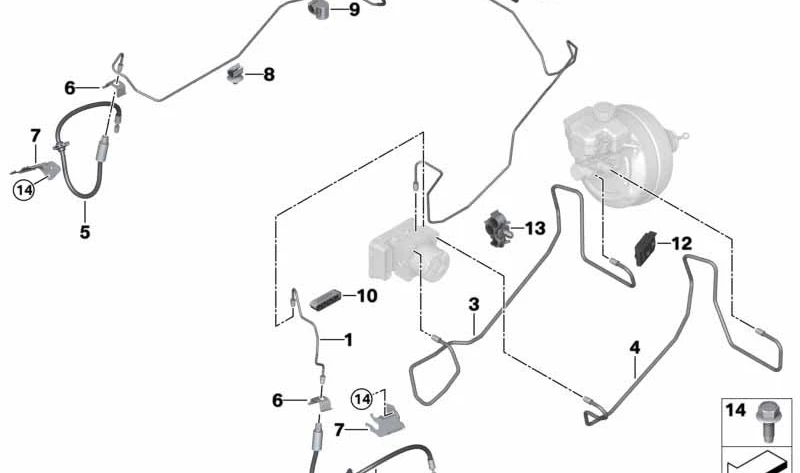 9
8
6
7
14
5
13
12
10
3
1
4
6
14
7
14