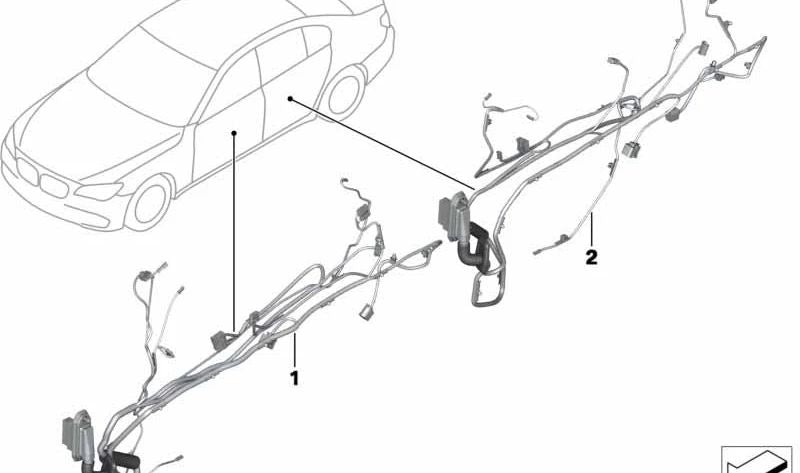 2

1