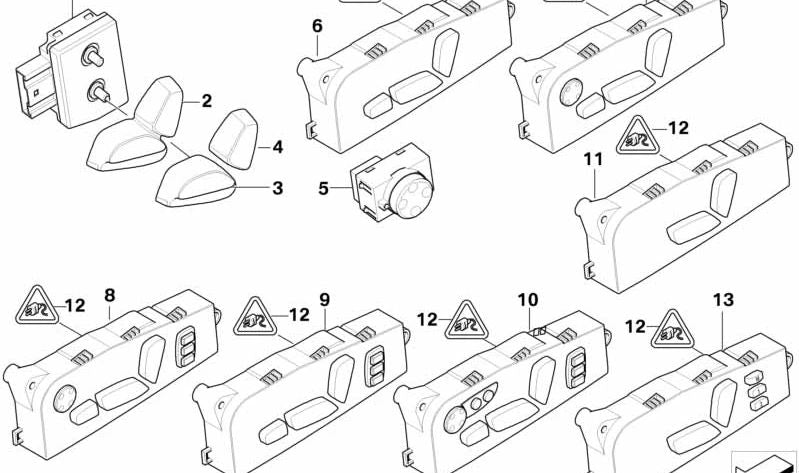 6
2
4
3
5
12
11
12
8
12
9
12
10
12
13