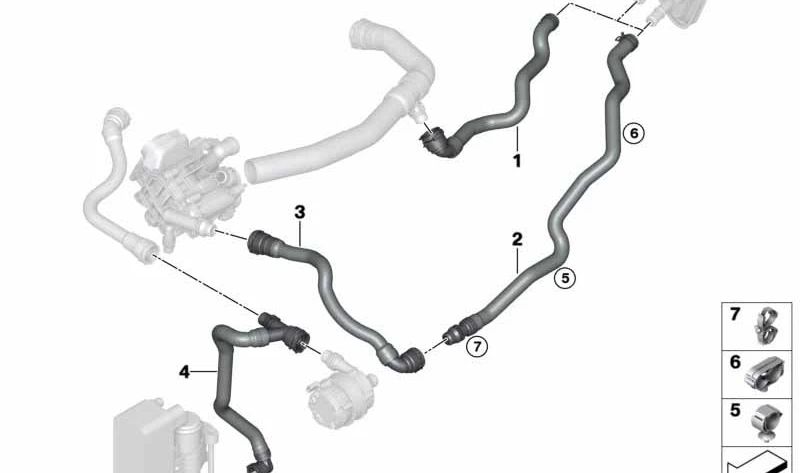 6
1
3
2
5
7
4
7
6
5