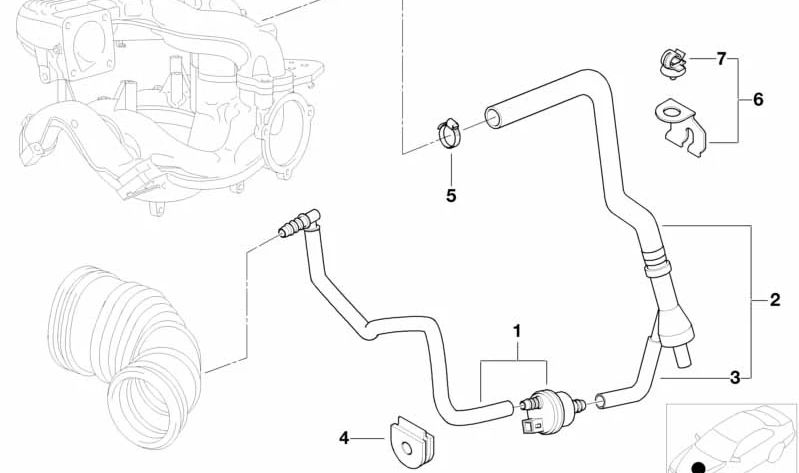 7
6
5
2
1
3
4