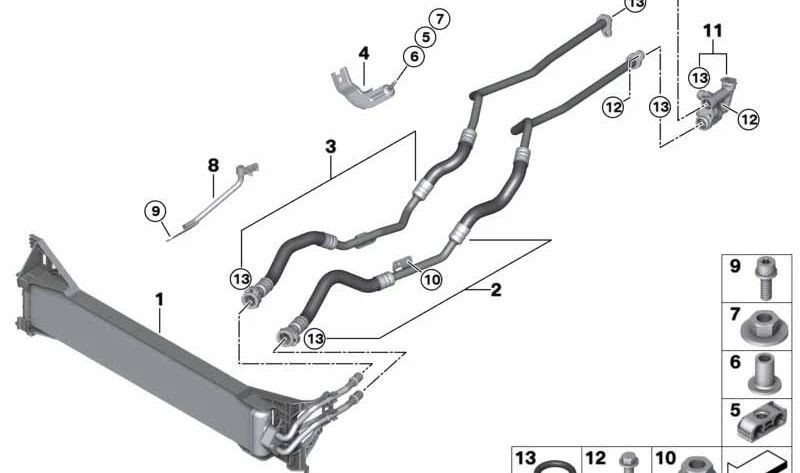 13
7
5
4
6
11
13
12
13
12
3
8
9
13
10
2
1
13
9
7
6
5
13
12
10